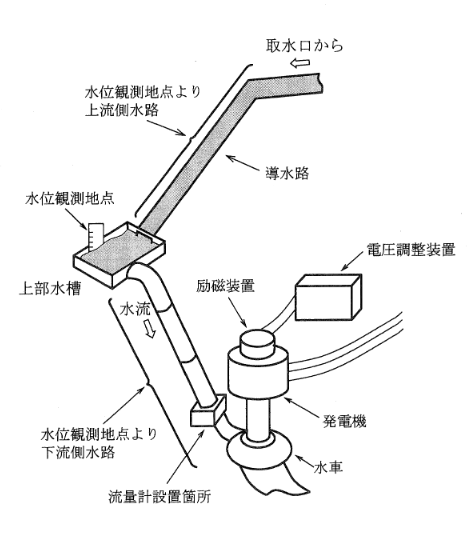 取水口から

水位観測地点より
上流側水路

導水路

水位観測地点

電圧調整装置

上部水槽

励磁装置

水流

発電機

水位観測地点より
下流側水路

水車

流量計設置箇所